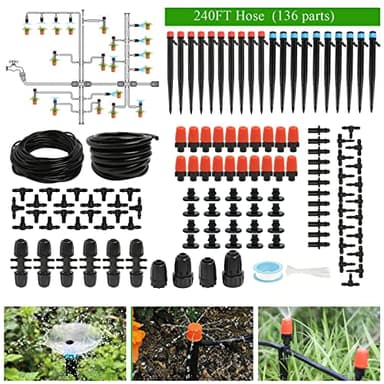 240FT Hose (136 parts)